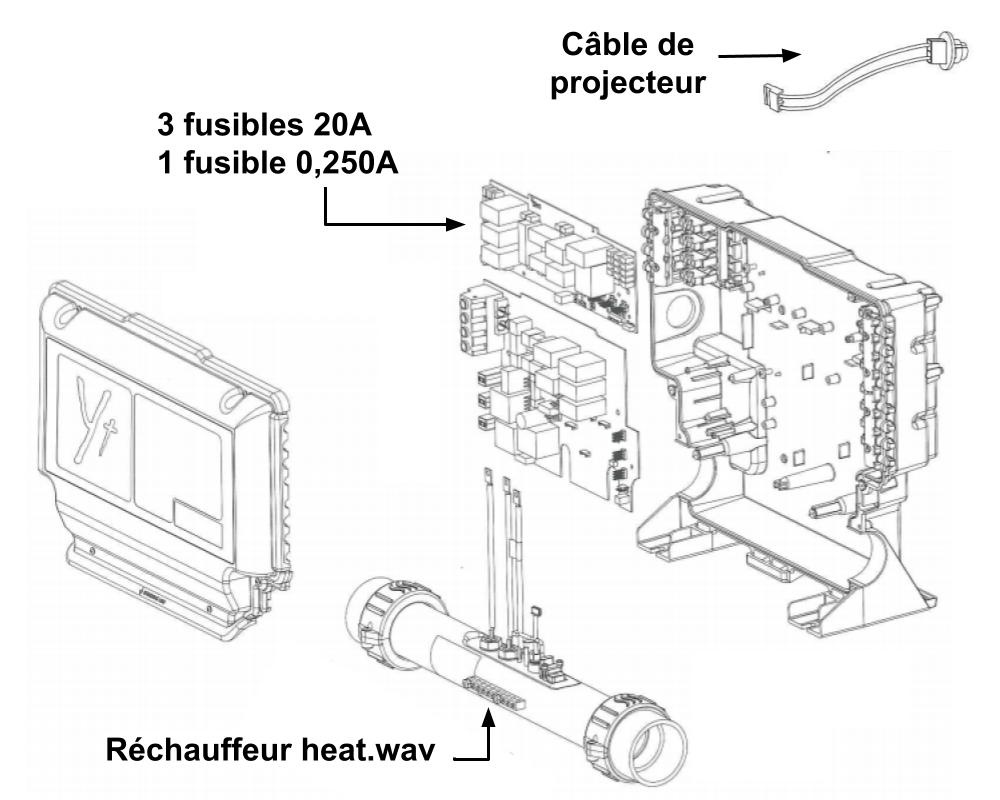 Câble de projecteur

3 fusibles 20A
1 fusible 0,250A

Yt

Réchauffeur heat.wav