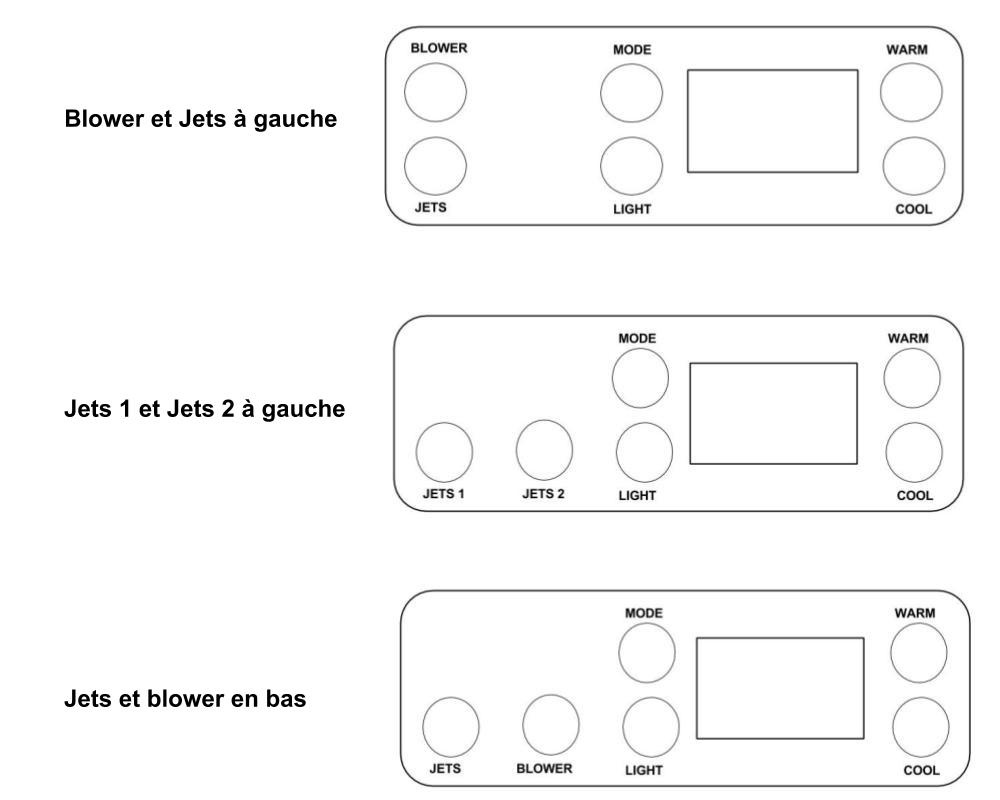 Blower et Jets à gauche

BLOWER
MODE
WARM
JETS
LIGHT
COOL

Jets 1 et Jets 2 à gauche

MODE
WARM
JETS 1
JETS 2
LIGHT
COOL

Jets et blower en bas

MODE
WARM
JETS
BLOWER
LIGHT
COOL